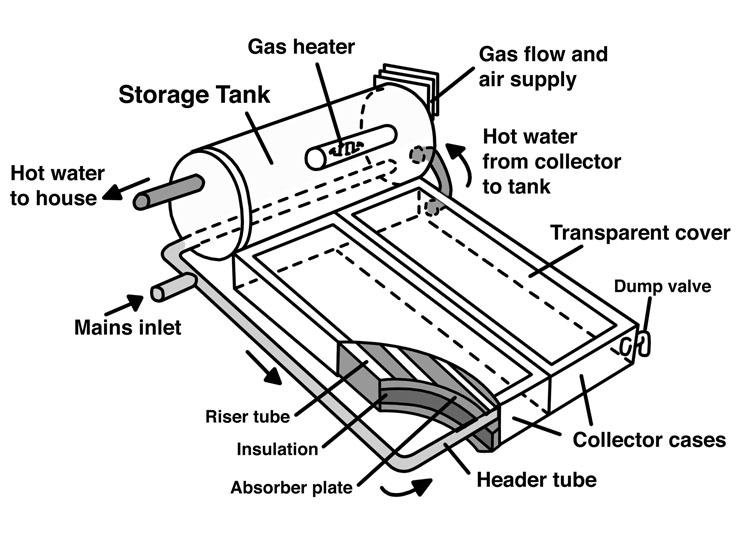 Gas heater

Gas flow and air supply

Storage Tank

Hot water from collector to tank

Hot water to house

Transparent cover

Dump valve

Mains inlet

Riser tube

Insulation

Absorber plate

Header tube

Collector cases